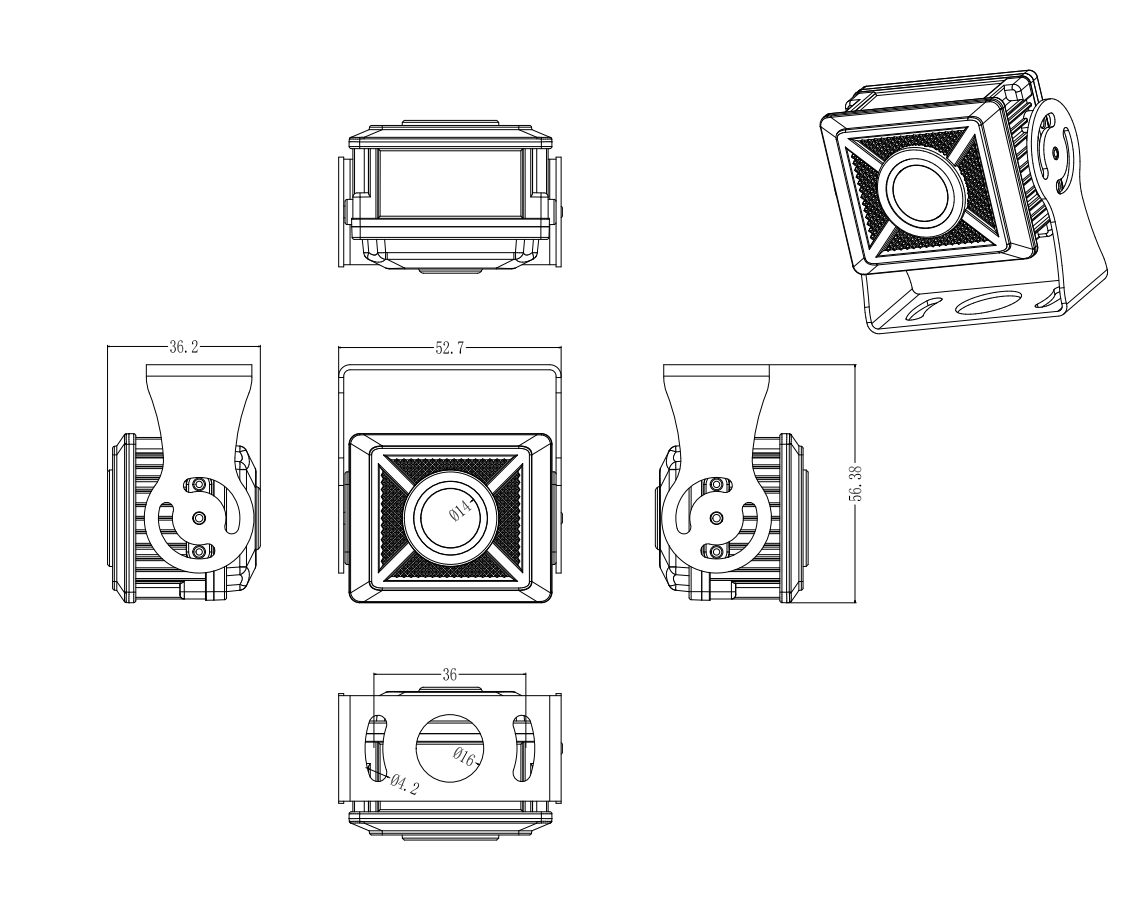 36.2

52.7

Ø14

56.38

36

Ø16

Ø4.2